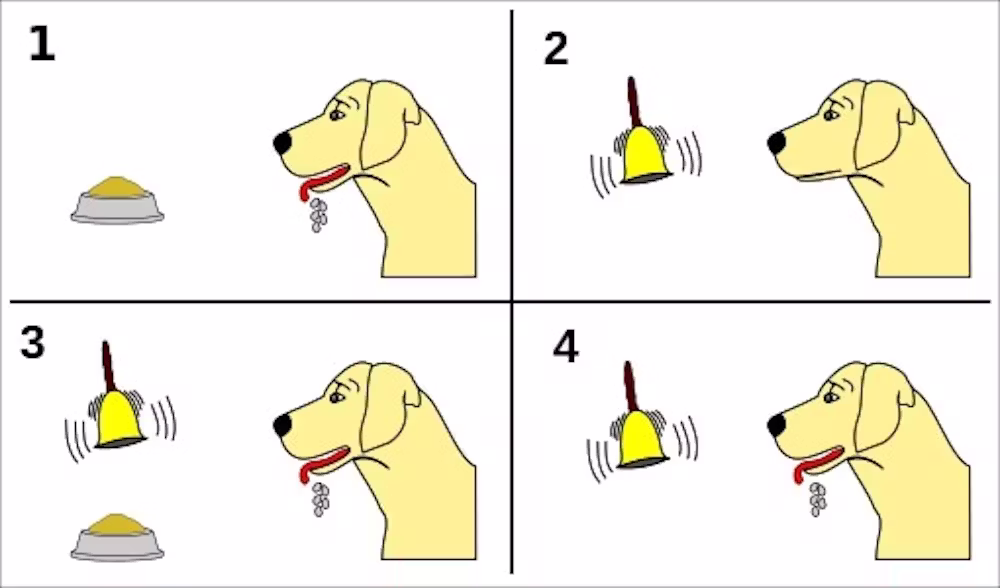 1

2

3

4